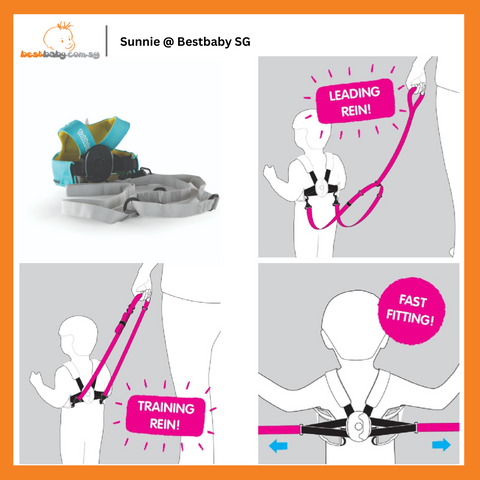 bestbaby.com.sg

Sunnie @ Bestbaby SG

LEADING REIN!

TRAINING REIN!

FAST FITTING!